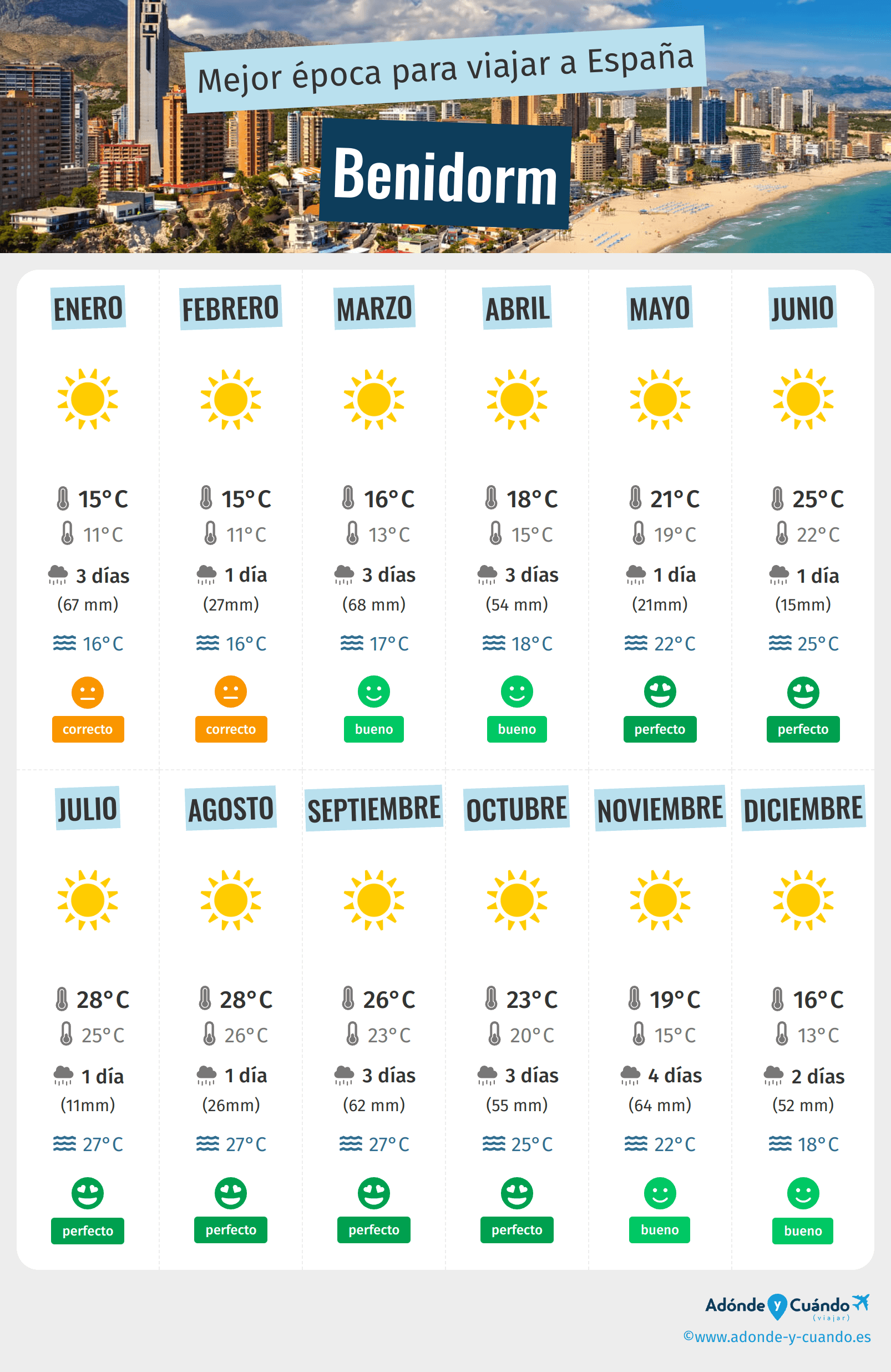 Mejor época para viajar a España

Benidorm

| ENERO | FEBRERO | MARZO | ABRIL | MAYO | JUNIO |
|---|---|---|---|---|---|
| 15°C | 15°C | 16°C | 18°C | 21°C | 25°C |
| 11°C | 11°C | 13°C | 15°C | 19°C | 22°C |
| 3 días | 1 día | 3 días | 3 días | 1 día | 1 día |
| (67 mm) | (27mm) | (68 mm) | (54 mm) | (21mm) | (15mm) |
| 16°C | 16°C | 17°C | 18°C | 22°C | 25°C |
| correcto | correcto | bueno | bueno | perfecto | perfecto |

| JULIO | AGOSTO | SEPTIEMBRE | OCTUBRE | NOVIEMBRE | DICIEMBRE |
|---|---|---|---|---|---|
| 28°C | 28°C | 26°C | 23°C | 19°C | 16°C |
| 25°C | 26°C | 23°C | 20°C | 15°C | 13°C |
| 1 día | 1 día | 3 días | 3 días | 4 días | 2 días |
| (11mm) | (26mm) | (62 mm) | (55 mm) | (64 mm) | (52 mm) |
| 27°C | 27°C | 27°C | 25°C | 22°C | 18°C |
| perfecto | perfecto | perfecto | perfecto | bueno | bueno |

Adónde y Cuándo (viajar)
©www.adonde-y-cuando.es