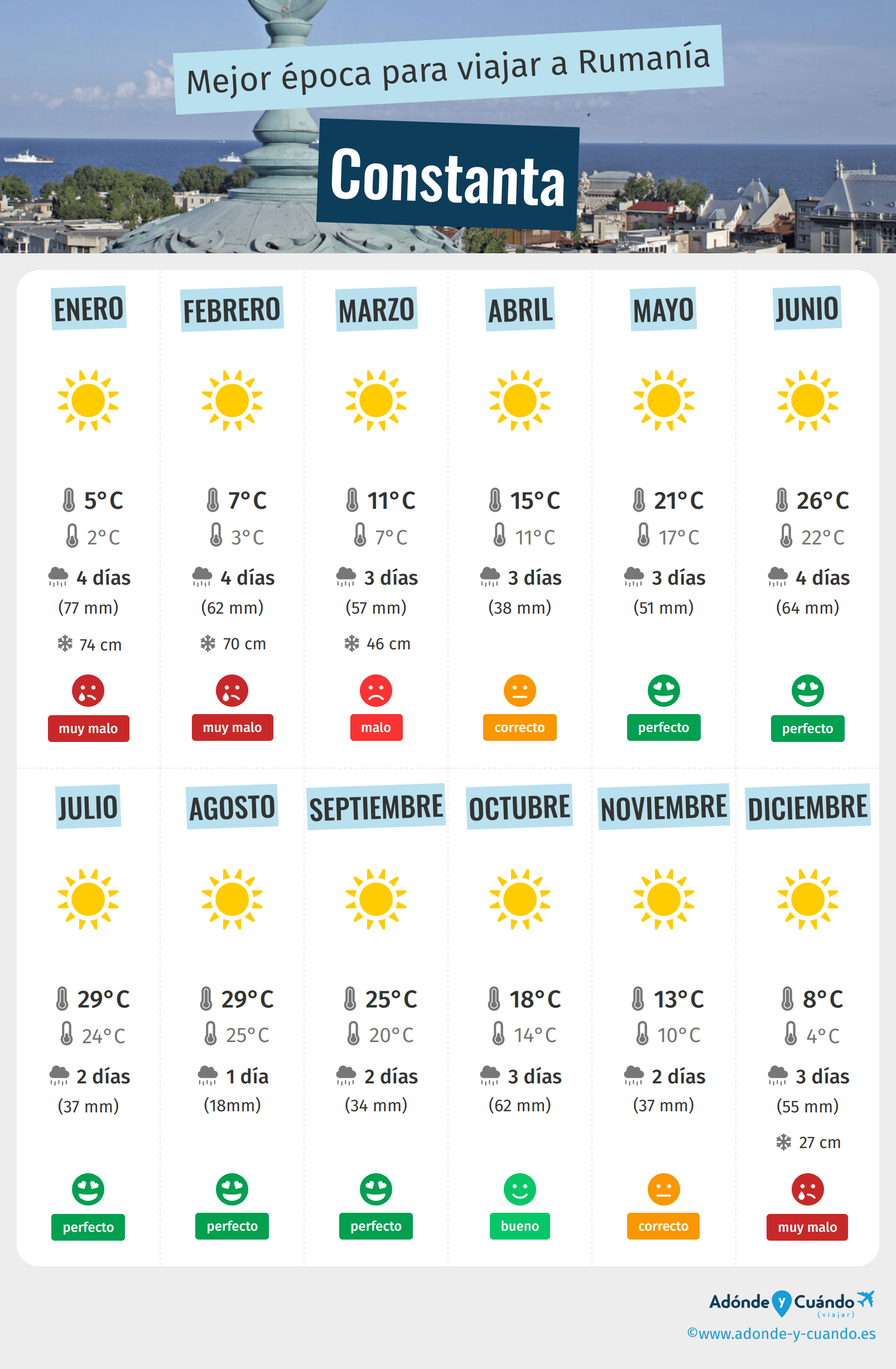 Mejor época para viajar a Rumanía

Constanta

ENERO
5°C
2°C
4 días
(77 mm)
74 cm
muy malo

FEBRERO
7°C
3°C
4 días
(62 mm)
70 cm
muy malo

MARZO
11°C
7°C
3 días
(57 mm)
46 cm
malo

ABRIL
15°C
11°C
3 días
(38 mm)
correcto

MAYO
21°C
17°C
3 días
(51 mm)
perfecto

JUNIO
26°C
22°C
4 días
(64 mm)
perfecto

JULIO
29°C
24°C
2 días
(37 mm)
perfecto

AGOSTO
29°C
25°C
1 día
(18mm)
perfecto

SEPTIEMBRE
25°C
20°C
2 días
(34 mm)
perfecto

OCTUBRE
18°C
14°C
3 días
(62 mm)
bueno

NOVIEMBRE
13°C
10°C
2 días
(37 mm)
correcto

DICIEMBRE
8°C
4°C
3 días
(55 mm)
27 cm
muy malo

Adónde y Cuándo (viajar)
©www.adonde-y-cuando.es