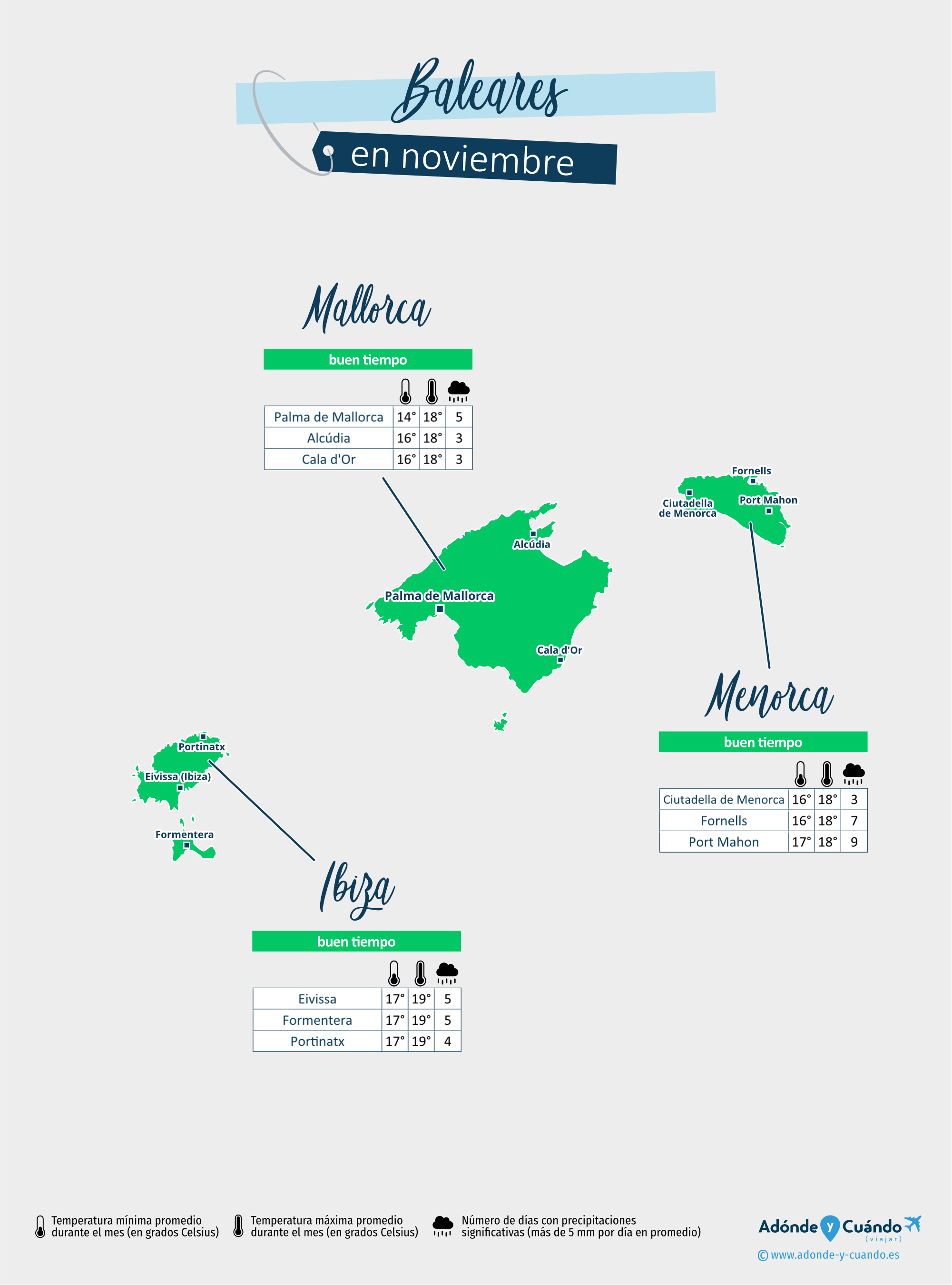 Baleares
en noviembre

Mallorca

buen tiempo

| Palma de Mallorca | 14° | 18° | 5 |
|---|---|---|---|
| Alcúdia | 16° | 18° | 3 |
| Cala d'Or | 16° | 18° | 3 |

Fornells
Ciutadella de Menorca
Port Mahon
Alcúdia
Palma de Mallorca
Cala d'Or

Menorca

buen tiempo

| Ciutadella de Menorca | 16° | 18° | 3 |
|---|---|---|---|
| Fornells | 16° | 18° | 7 |
| Port Mahon | 17° | 18° | 9 |

Portinatx
Eivissa (Ibiza)
Formentera

Ibiza

buen tiempo

| Eivissa | 17° | 19° | 5 |
|---|---|---|---|
| Formentera | 17° | 19° | 5 |
| Portinatx | 17° | 19° | 4 |

Temperatura mínima promedio durante el mes (en grados Celsius)
Temperatura máxima promedio durante el mes (en grados Celsius)
Número de días con precipitaciones significativas (más de 5 mm por día en promedio)

Adónde y Cuándo (viajar)
© www.adonde-y-cuando.es