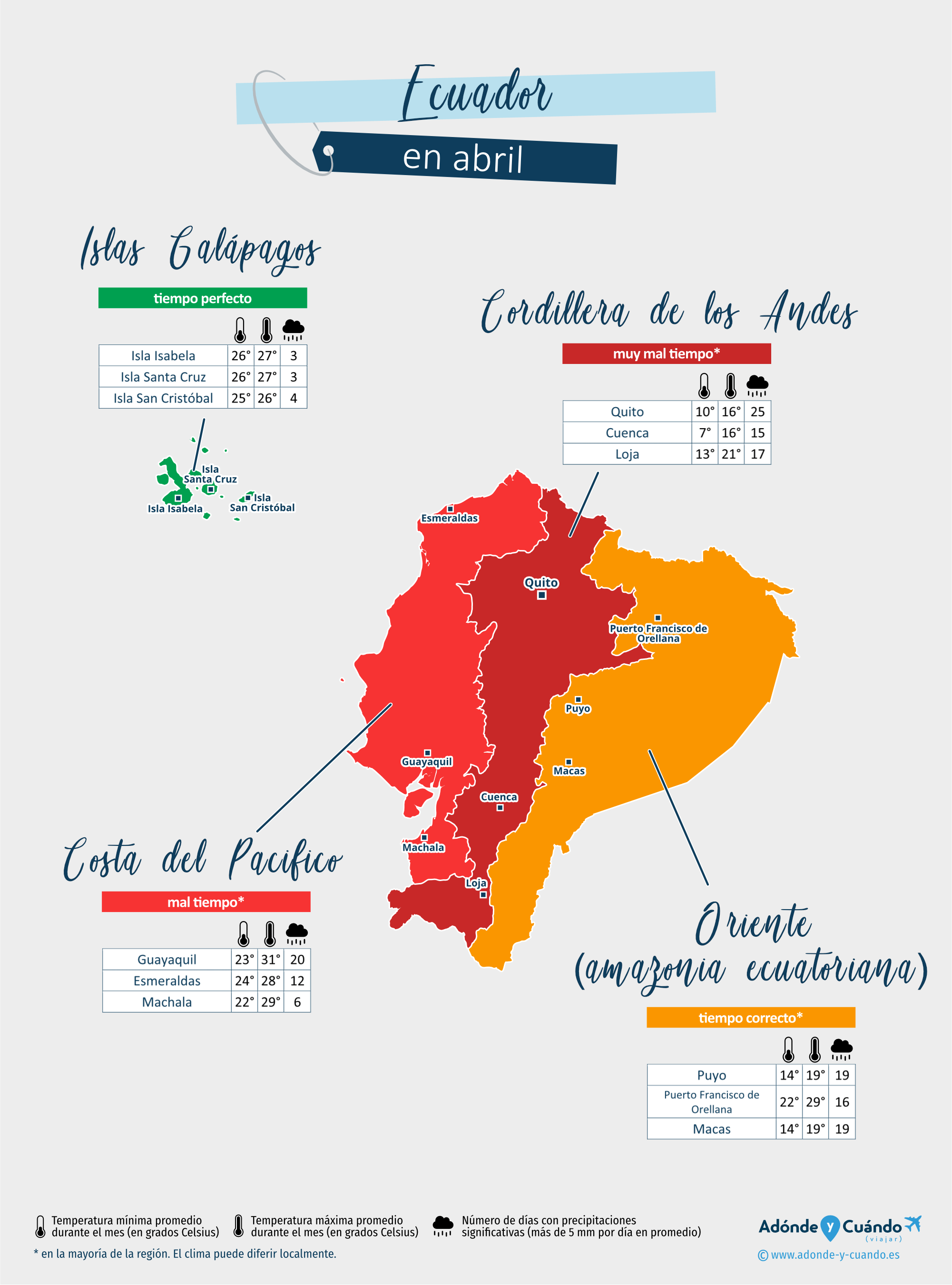 Ecuador
en abril

Islas Galápagos

tiempo perfecto

| Isla Isabela | 26° | 27° | 3 |
|---|---|---|---|
| Isla Santa Cruz | 26° | 27° | 3 |
| Isla San Cristóbal | 25° | 26° | 4 |

Isla Santa Cruz
Isla Isabela
Isla San Cristóbal

Cordillera de los Andes

muy mal tiempo*

| Quito | 10° | 16° | 25 |
|---|---|---|---|
| Cuenca | 7° | 16° | 15 |
| Loja | 13° | 21° | 17 |

Esmeraldas
Quito
Puerto Francisco de Orellana
Puyo
Guayaquil
Macas
Cuenca
Machala
Loja

Costa del Pacifico

mal tiempo*

| Guayaquil | 23° | 31° | 20 |
|---|---|---|---|
| Esmeraldas | 24° | 28° | 12 |
| Machala | 22° | 29° | 6 |

Oriente (amazonia ecuatoriana)

tiempo correcto*

| Puyo | 14° | 19° | 19 |
|---|---|---|---|
| Puerto Francisco de Orellana | 22° | 29° | 16 |
| Macas | 14° | 19° | 19 |

Temperatura mínima promedio durante el mes (en grados Celsius)
Temperatura máxima promedio durante el mes (en grados Celsius)
Número de días con precipitaciones significativas (más de 5 mm por día en promedio)
* en la mayoría de la región. El clima puede diferir localmente.

Adónde y Cuándo (viajar)
© www.adonde-y-cuando.es