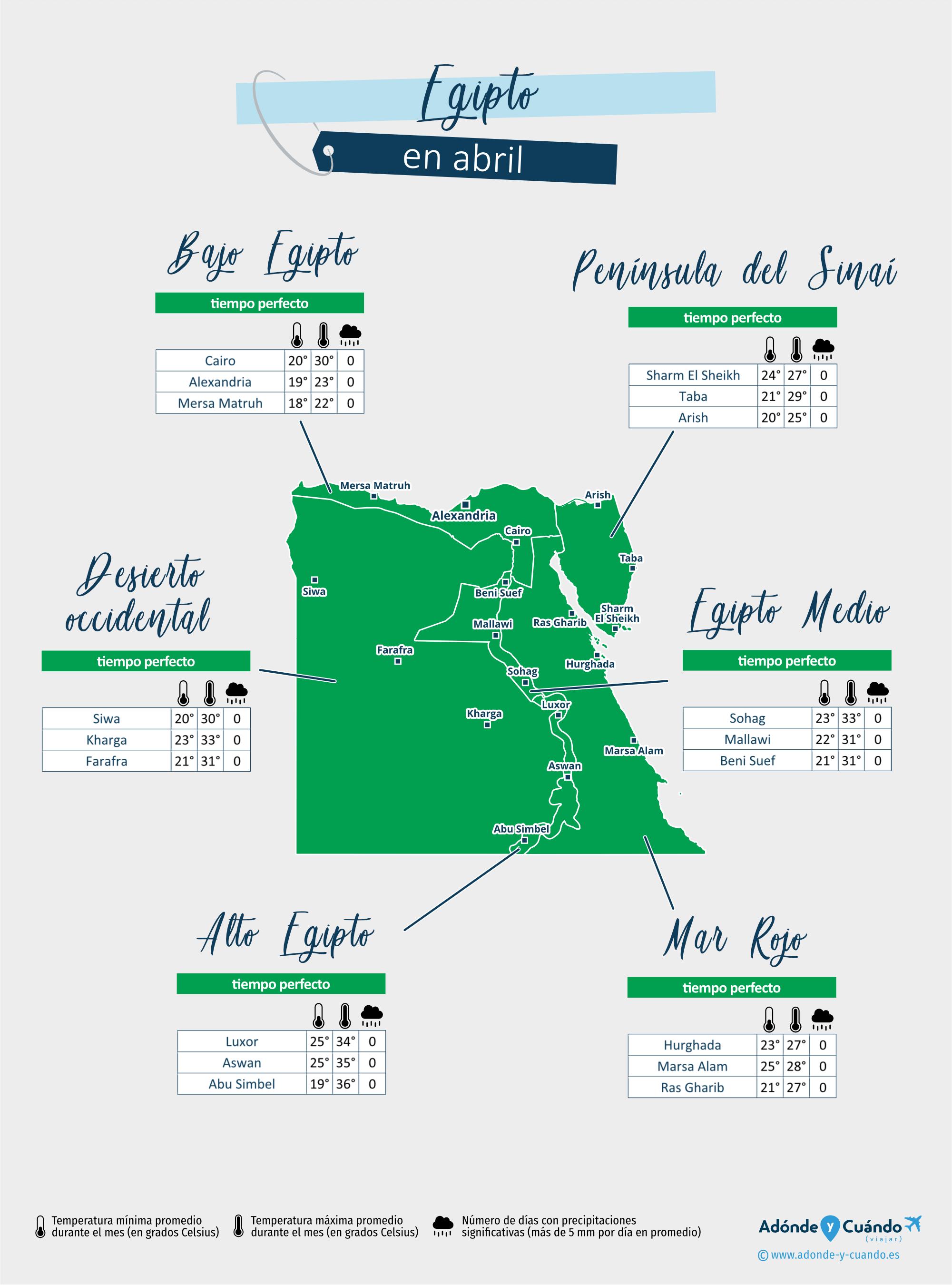 Egipto
en abril

Bajo Egipto
tiempo perfecto

| Cairo | 20° | 30° | 0 |
|---|---|---|---|
| Alexandria | 19° | 23° | 0 |
| Mersa Matruh | 18° | 22° | 0 |

Península del Sinaí
tiempo perfecto

| Sharm El Sheikh | 24° | 27° | 0 |
|---|---|---|---|
| Taba | 21° | 29° | 0 |
| Arish | 20° | 25° | 0 |

Mersa Matruh
Alexandria
Arish
Cairo
Taba
Siwa
Beni Suef
Sharm El Sheikh
Mallawi
Ras Gharib
Farafra
Hurghada
Sohag
Luxor
Kharga
Marsa Alam
Aswan
Abu Simbel

Desierto occidental
tiempo perfecto

| Siwa | 20° | 30° | 0 |
|---|---|---|---|
| Kharga | 23° | 33° | 0 |
| Farafra | 21° | 31° | 0 |

Egipto Medio
tiempo perfecto

| Sohag | 23° | 33° | 0 |
|---|---|---|---|
| Mallawi | 22° | 31° | 0 |
| Beni Suef | 21° | 31° | 0 |

Alto Egipto
tiempo perfecto

| Luxor | 25° | 34° | 0 |
|---|---|---|---|
| Aswan | 25° | 35° | 0 |
| Abu Simbel | 19° | 36° | 0 |

Mar Rojo
tiempo perfecto

| Hurghada | 23° | 27° | 0 |
|---|---|---|---|
| Marsa Alam | 25° | 28° | 0 |
| Ras Gharib | 21° | 27° | 0 |

Temperatura mínima promedio durante el mes (en grados Celsius)
Temperatura máxima promedio durante el mes (en grados Celsius)
Número de días con precipitaciones significativas (más de 5 mm por día en promedio)

Adónde y Cuándo (viajar)
© www.adonde-y-cuando.es