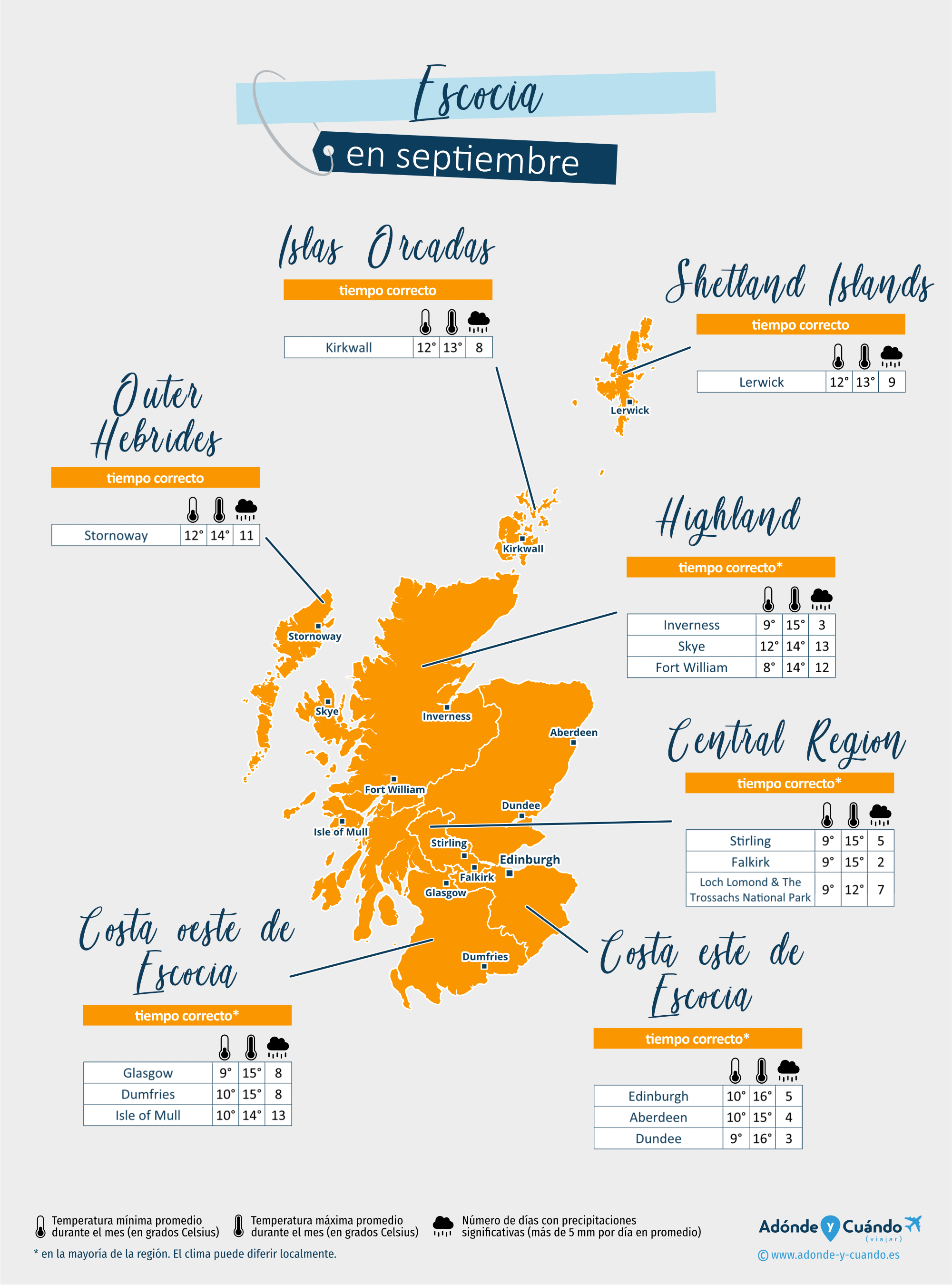 Escocia

en septiembre

Islas Orcadas

tiempo correcto

| Kirkwall | 12° | 13° | 8 |
|---|---|---|---|

Shetland Islands

tiempo correcto

| Lerwick | 12° | 13° | 9 |
|---|---|---|---|

Outer Hebrides

tiempo correcto

| Stornoway | 12° | 14° | 11 |
|---|---|---|---|

Highland

tiempo correcto*

| Inverness | 9° | 15° | 3 |
|---|---|---|---|
| Skye | 12° | 14° | 13 |
| Fort William | 8° | 14° | 12 |

Central Region

tiempo correcto*

| Stirling | 9° | 15° | 5 |
|---|---|---|---|
| Falkirk | 9° | 15° | 2 |
| Loch Lomond & The Trossachs National Park | 9° | 12° | 7 |

Costa oeste de Escocia

tiempo correcto*

| Glasgow | 9° | 15° | 8 |
|---|---|---|---|
| Dumfries | 10° | 15° | 8 |
| Isle of Mull | 10° | 14° | 13 |

Costa este de Escocia

tiempo correcto*

| Edinburgh | 10° | 16° | 5 |
|---|---|---|---|
| Aberdeen | 10° | 15° | 4 |
| Dundee | 9° | 16° | 3 |

Lerwick
Kirkwall
Stornoway
Skye
Inverness
Aberdeen
Fort William
Dundee
Isle of Mull
Stirling
Edinburgh
Falkirk
Glasgow
Dumfries

Temperatura mínima promedio durante el mes (en grados Celsius)
Temperatura máxima promedio durante el mes (en grados Celsius)
Número de días con precipitaciones significativas (más de 5 mm por día en promedio)
* en la mayoría de la región. El clima puede diferir localmente.

Adónde y Cuándo (viajar)
© www.adonde-y-cuando.es