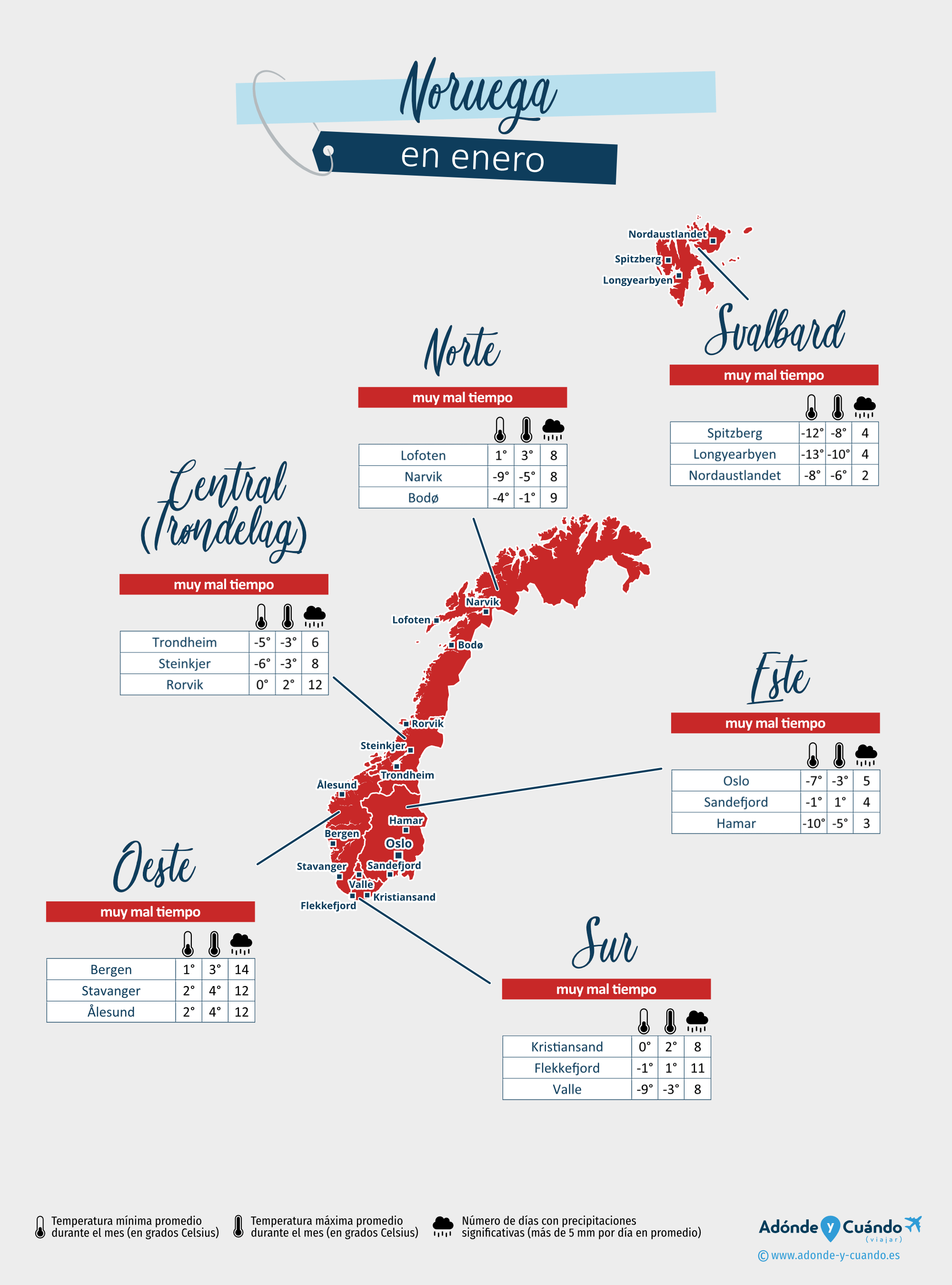 Noruega
en enero

Nordaustlandet
Spitzberg
Longyearbyen

Svalbard
muy mal tiempo

| Spitzberg | -12° | -8° | 4 |
|---|---|---|---|
| Longyearbyen | -13° | -10° | 4 |
| Nordaustlandet | -8° | -6° | 2 |

Norte
muy mal tiempo

| Lofoten | 1° | 3° | 8 |
|---|---|---|---|
| Narvik | -9° | -5° | 8 |
| Bodø | -4° | -1° | 9 |

Central (Trondelag)
muy mal tiempo

| Trondheim | -5° | -3° | 6 |
|---|---|---|---|
| Steinkjer | -6° | -3° | 8 |
| Rorvik | 0° | 2° | 12 |

Narvik
Lofoten
Bodø
Rorvik
Steinkjer
Trondheim
Ålesund
Hamar
Bergen
Oslo
Stavanger
Sandefjord
Valle
Kristiansand
Flekkefjord

Este
muy mal tiempo

| Oslo | -7° | -3° | 5 |
|---|---|---|---|
| Sandefjord | -1° | 1° | 4 |
| Hamar | -10° | -5° | 3 |

Oeste
muy mal tiempo

| Bergen | 1° | 3° | 14 |
|---|---|---|---|
| Stavanger | 2° | 4° | 12 |
| Ålesund | 2° | 4° | 12 |

Sur
muy mal tiempo

| Kristiansand | 0° | 2° | 8 |
|---|---|---|---|
| Flekkefjord | -1° | 1° | 11 |
| Valle | -9° | -3° | 8 |

Temperatura mínima promedio durante el mes (en grados Celsius)
Temperatura máxima promedio durante el mes (en grados Celsius)
Número de días con precipitaciones significativas (más de 5 mm por día en promedio)

Adónde y Cuándo (viajar)
© www.adonde-y-cuando.es