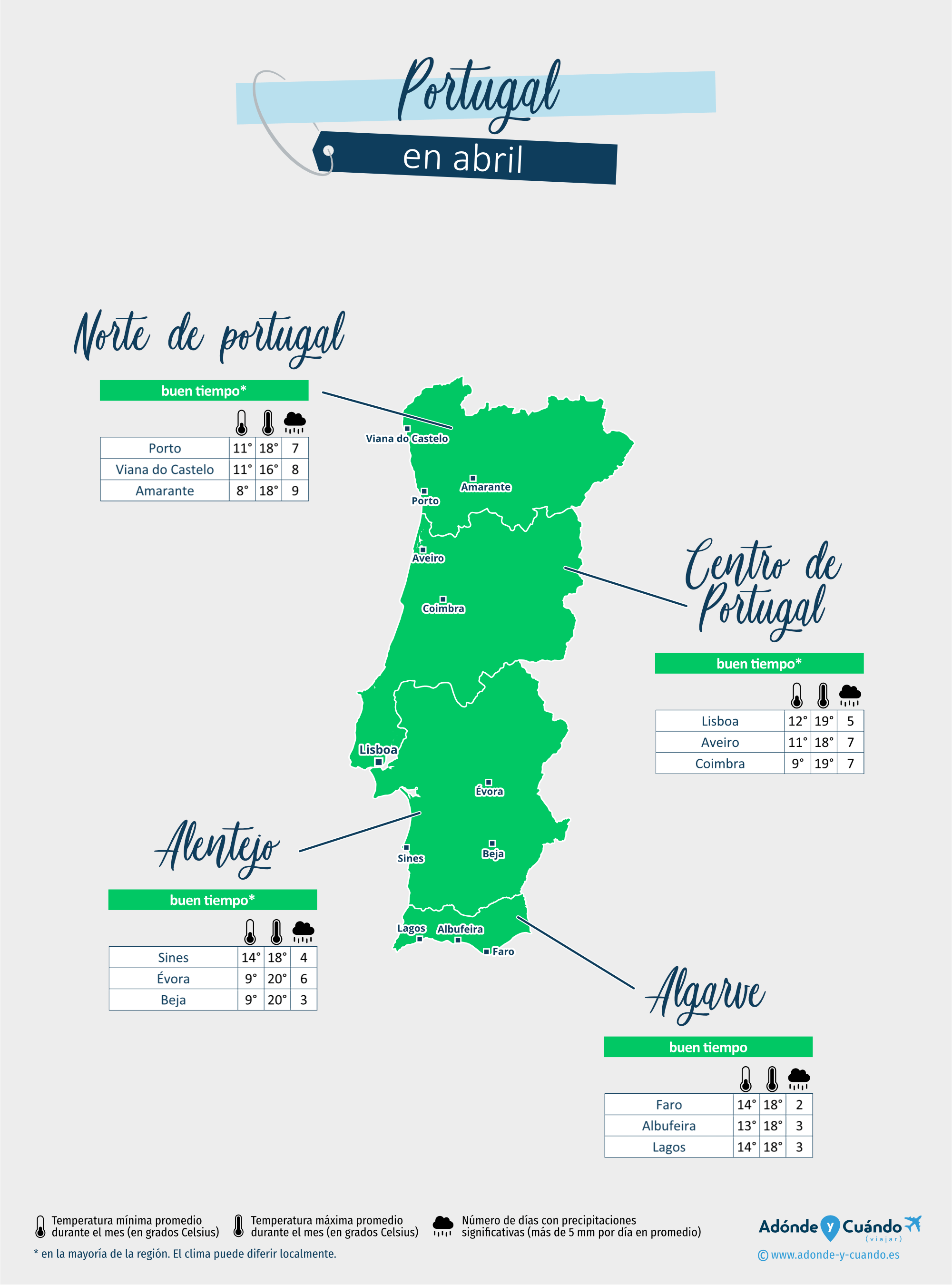 Portugal
en abril

Norte de portugal

buen tiempo*

| Porto | 11° | 18° | 7 |
|---|---|---|---|
| Viana do Castelo | 11° | 16° | 8 |
| Amarante | 8° | 18° | 9 |

Viana do Castelo
Amarante
Porto
Aveiro
Coimbra
Lisboa
Évora
Sines
Beja
Lagos
Albufeira
Faro

Centro de Portugal

buen tiempo*

| Lisboa | 12° | 19° | 5 |
|---|---|---|---|
| Aveiro | 11° | 18° | 7 |
| Coimbra | 9° | 19° | 7 |

Alentejo

buen tiempo*

| Sines | 14° | 18° | 4 |
|---|---|---|---|
| Évora | 9° | 20° | 6 |
| Beja | 9° | 20° | 3 |

Algarve

buen tiempo

| Faro | 14° | 18° | 2 |
|---|---|---|---|
| Albufeira | 13° | 18° | 3 |
| Lagos | 14° | 18° | 3 |

Temperatura mínima promedio durante el mes (en grados Celsius)
Temperatura máxima promedio durante el mes (en grados Celsius)
Número de días con precipitaciones significativas (más de 5 mm por día en promedio)
* en la mayoría de la región. El clima puede diferir localmente.

Adónde y Cuándo (viajar)
© www.adonde-y-cuando.es